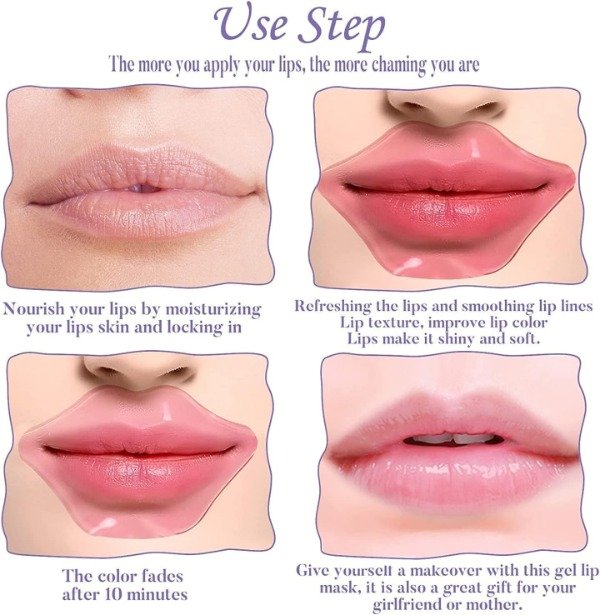 Use Step

The more you apply your lips, the more chaming you are

Nourish your lips by moisturizing your lips skin and locking in

Refreshing the lips and smoothing lip lines
Lip texture, improve lip color
Lips make it shiny and soft.

The color fades after 10 minutes

Give yourself a makeover with this gel lip mask, it is also a great gift for your girlfriend or mother.